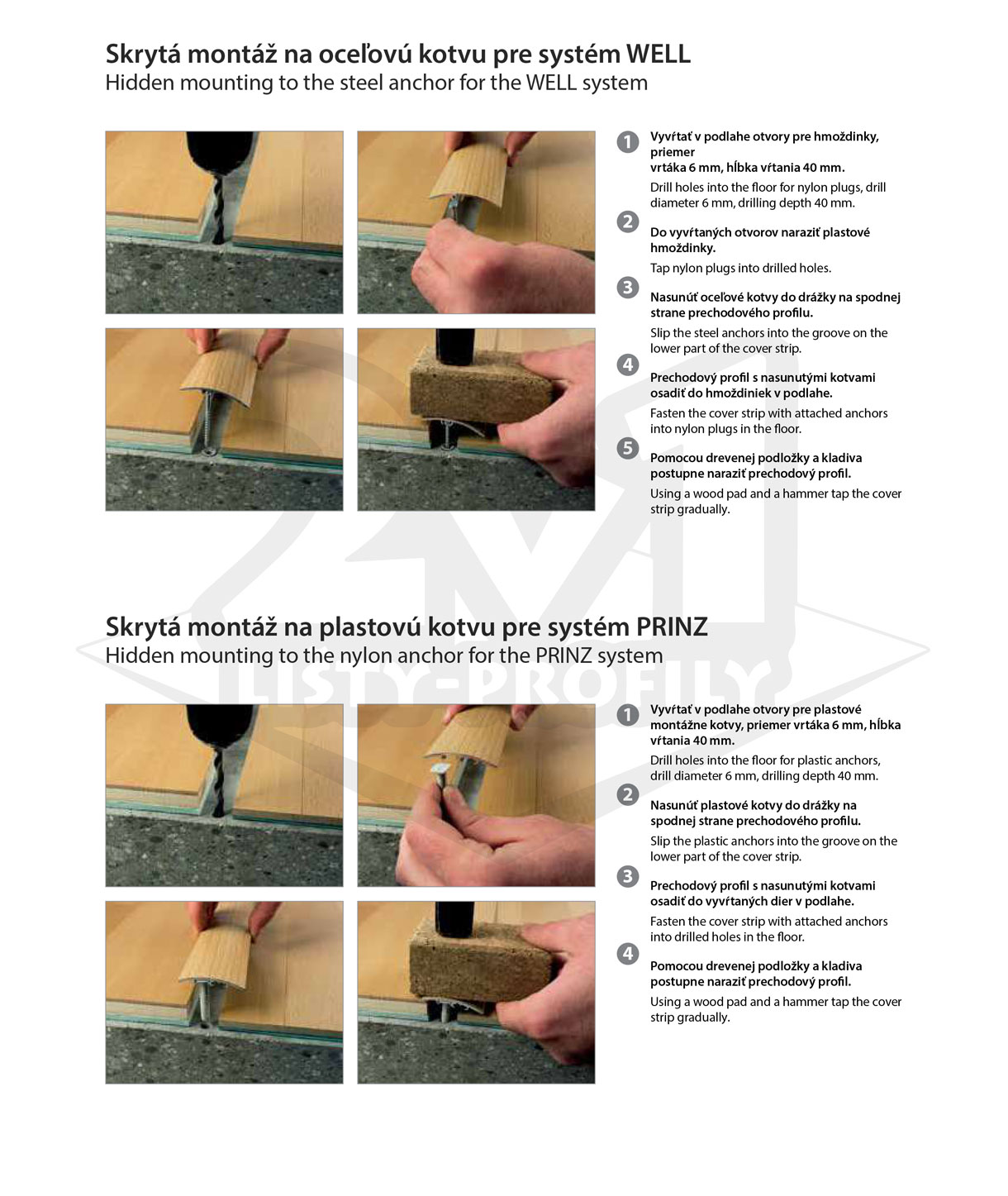 Skrytá montáž na oceľovú kotvu pre systém WELL
Hidden mounting to the steel anchor for the WELL system

1 Vyvŕtať v podlahe otvory pre hmoždinky, priemer vrtáka 6 mm, hĺbka vŕtania 40 mm.
Drill holes into the floor for nylon plugs, drill diameter 6 mm, drilling depth 40 mm.

2 Do vyvŕtaných otvorov naraziť plastové hmoždinky.
Tap nylon plugs into drilled holes.

3 Nasunúť oceľové kotvy do drážky na spodnej strane prechodového profilu.
Slip the steel anchors into the groove on the lower part of the cover strip.

4 Prechodový profil s nasunutými kotvami osadiť do hmoždiniek v podlahe.
Fasten the cover strip with attached anchors into nylon plugs in the floor.

5 Pomocou drevenej podložky a kladiva postupne naraziť prechodový profil.
Using a wood pad and a hammer tap the cover strip gradually.

LISTY-PROFILY

Skrytá montáž na plastovú kotvu pre systém PRINZ
Hidden mounting to the nylon anchor for the PRINZ system

1 Vyvŕtať v podlahe otvory pre plastové montážne kotvy, priemer vrtáka 6 mm, hĺbka vŕtania 40 mm.
Drill holes into the floor for plastic anchors, drill diameter 6 mm, drilling depth 40 mm.

2 Nasunúť plastové kotvy do drážky na spodnej strane prechodového profilu.
Slip the plastic anchors into the groove on the lower part of the cover strip.

3 Prechodový profil s nasunutými kotvami osadiť do vyvŕtaných dier v podlahe.
Fasten the cover strip with attached anchors into drilled holes in the floor.

4 Pomocou drevenej podložky a kladiva postupne naraziť prechodový profil.
Using a wood pad and a hammer tap the cover strip gradually.